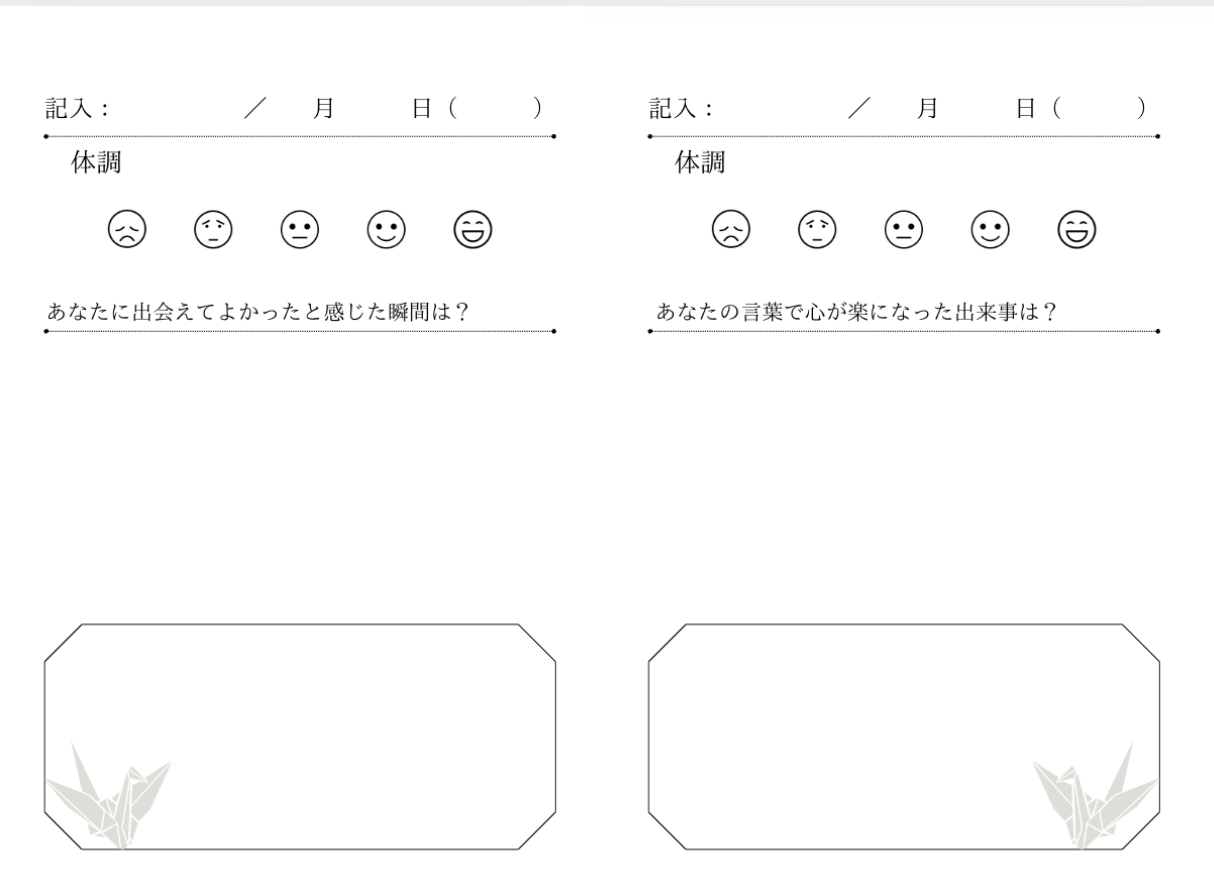 記入：　　／　月　　日（　　）

体調

あなたに出会えてよかったと感じた瞬間は？

記入：　　／　月　　日（　　）

体調

あなたの言葉で心が楽になった出来事は？